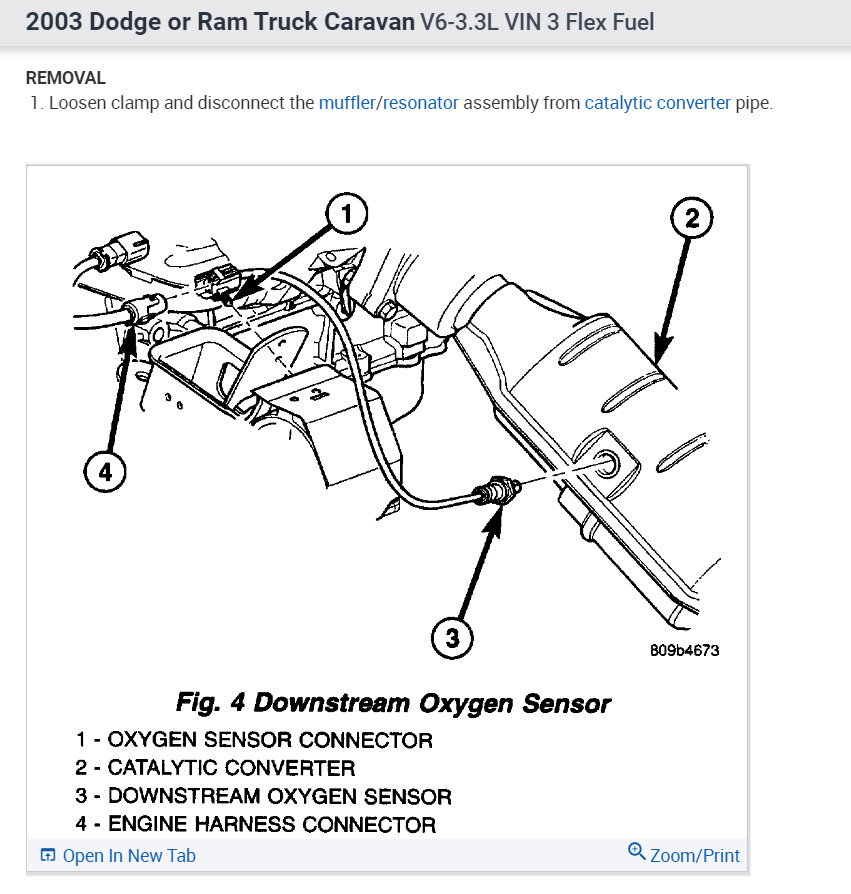 2003 Dodge or Ram Truck Caravan V6-3.3L VIN 3 Flex Fuel

REMOVAL
1. Loosen clamp and disconnect the muffler/resonator assembly from catalytic converter pipe.

1
2
4
3
809b4673

Fig. 4 Downstream Oxygen Sensor
1 - OXYGEN SENSOR CONNECTOR
2 - CATALYTIC CONVERTER
3 - DOWNSTREAM OXYGEN SENSOR
4 - ENGINE HARNESS CONNECTOR

Open In New Tab
Zoom/Print