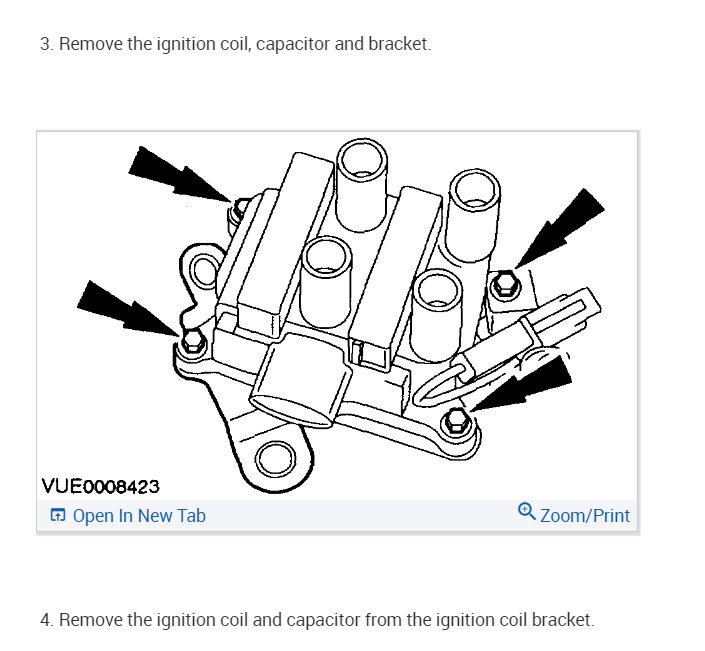 3. Remove the ignition coil, capacitor and bracket.

VUE0008423

Open In New Tab

Zoom/Print

4. Remove the ignition coil and capacitor from the ignition coil bracket.