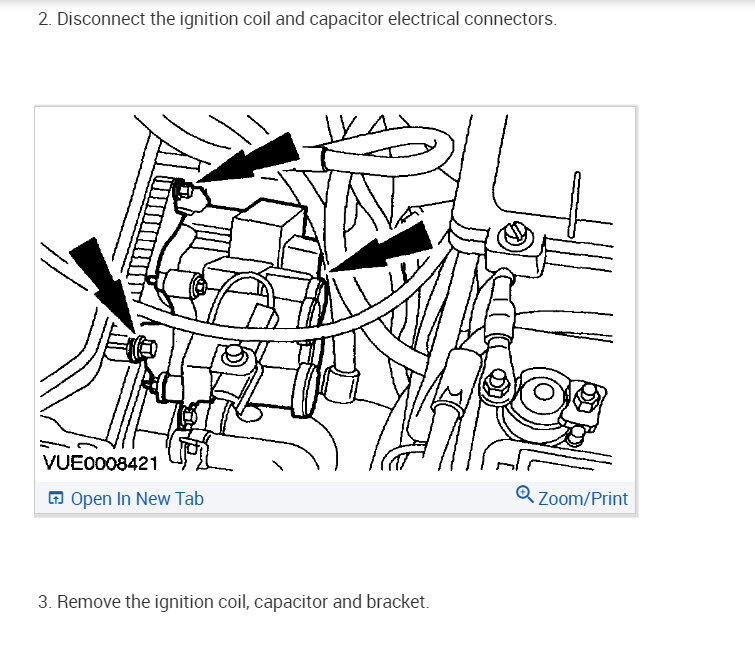 2. Disconnect the ignition coil and capacitor electrical connectors.

VUE0008421

Open In New Tab

Zoom/Print

3. Remove the ignition coil, capacitor and bracket.