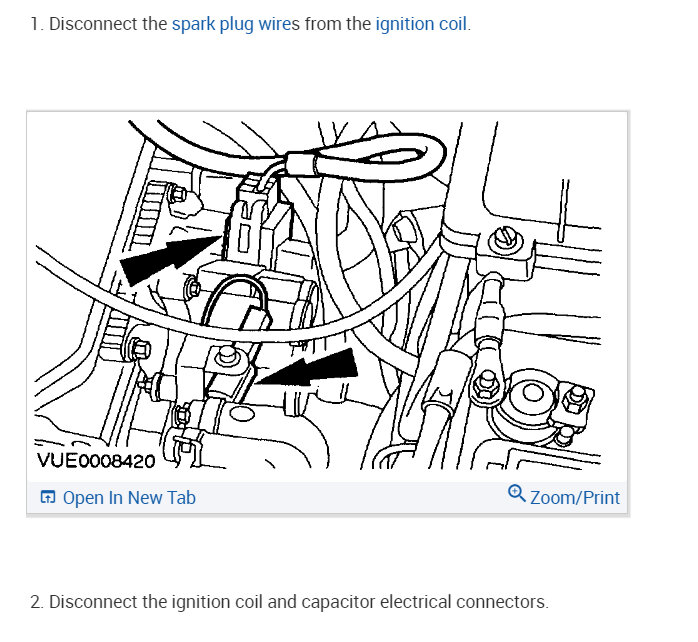 1. Disconnect the spark plug wires from the ignition coil.

VUE0008420

Open In New Tab

Zoom/Print

2. Disconnect the ignition coil and capacitor electrical connectors.