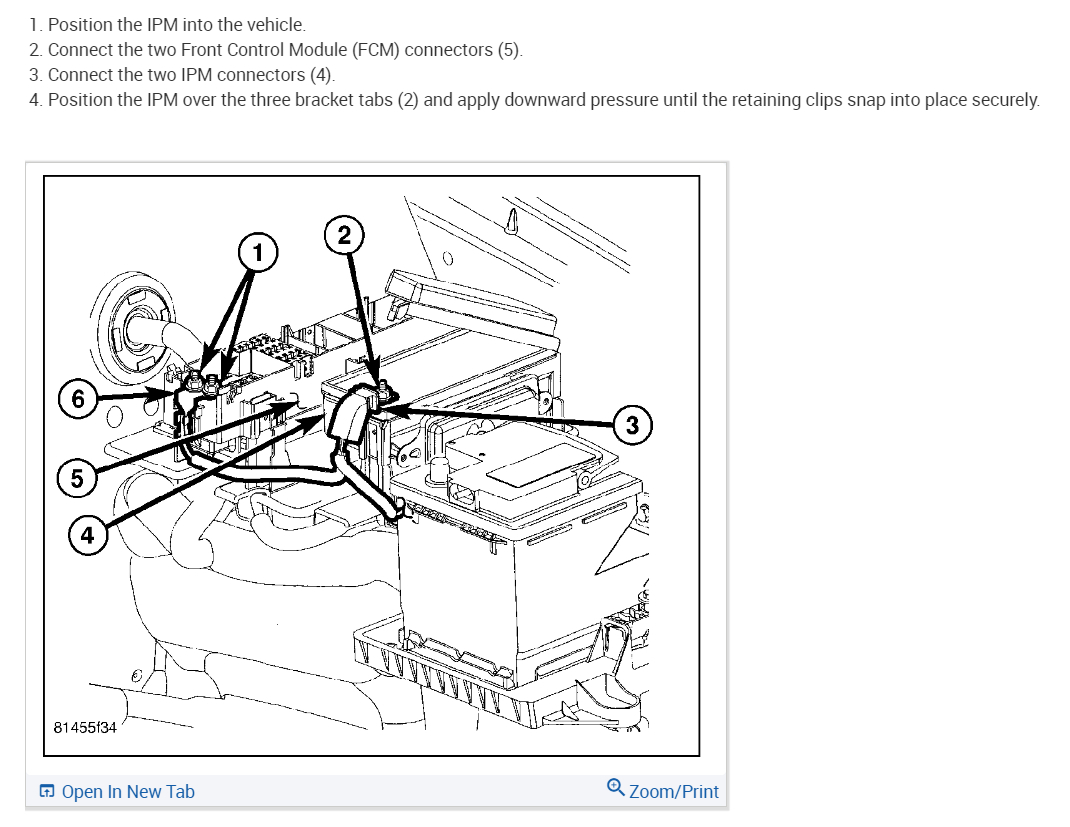 1. Position the IPM into the vehicle.
2. Connect the two Front Control Module (FCM) connectors (5).
3. Connect the two IPM connectors (4).
4. Position the IPM over the three bracket tabs (2) and apply downward pressure until the retaining clips snap into place securely.

1
2
6
3
5
4
81455f34

Open In New Tab
Zoom/Print