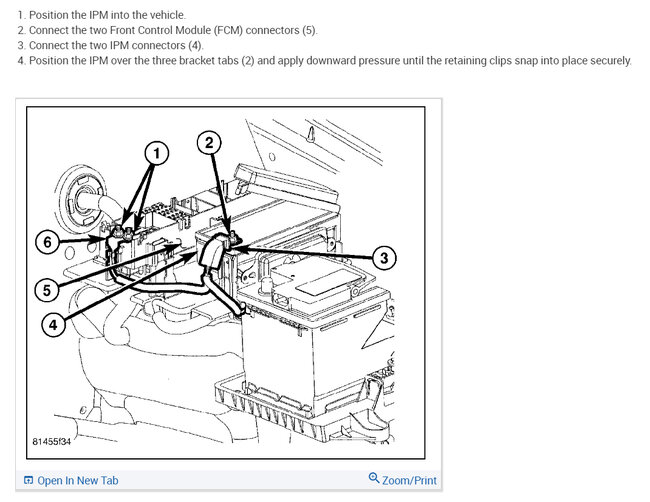 1. Position the IPM into the vehicle.
2. Connect the two Front Control Module (FCM) connectors (5).
3. Connect the two IPM connectors (4).
4. Position the IPM over the three bracket tabs (2) and apply downward pressure until the retaining clips snap into place securely.

1
2
6
3
5
4
81455f34

Open In New Tab
Zoom/Print