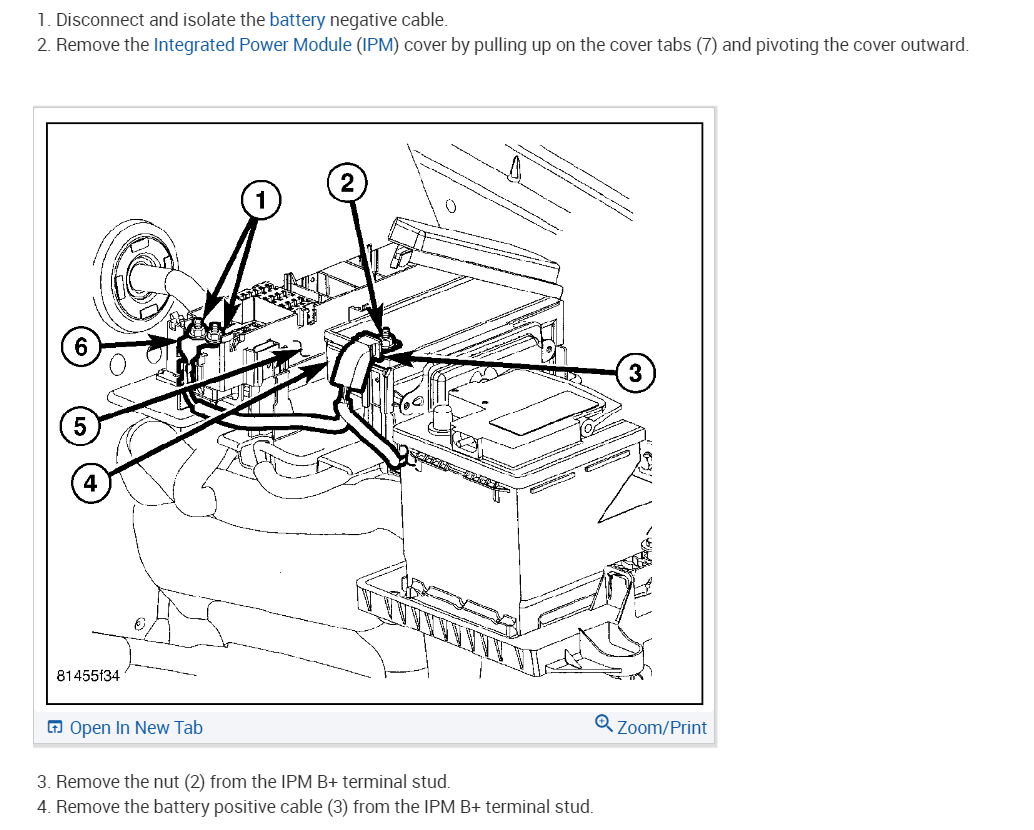 1. Disconnect and isolate the battery negative cable.
2. Remove the Integrated Power Module (IPM) cover by pulling up on the cover tabs (7) and pivoting the cover outward.

1
2
6
3
5
4
81455f34

Open In New Tab
Zoom/Print

3. Remove the nut (2) from the IPM B+ terminal stud.
4. Remove the battery positive cable (3) from the IPM B+ terminal stud.