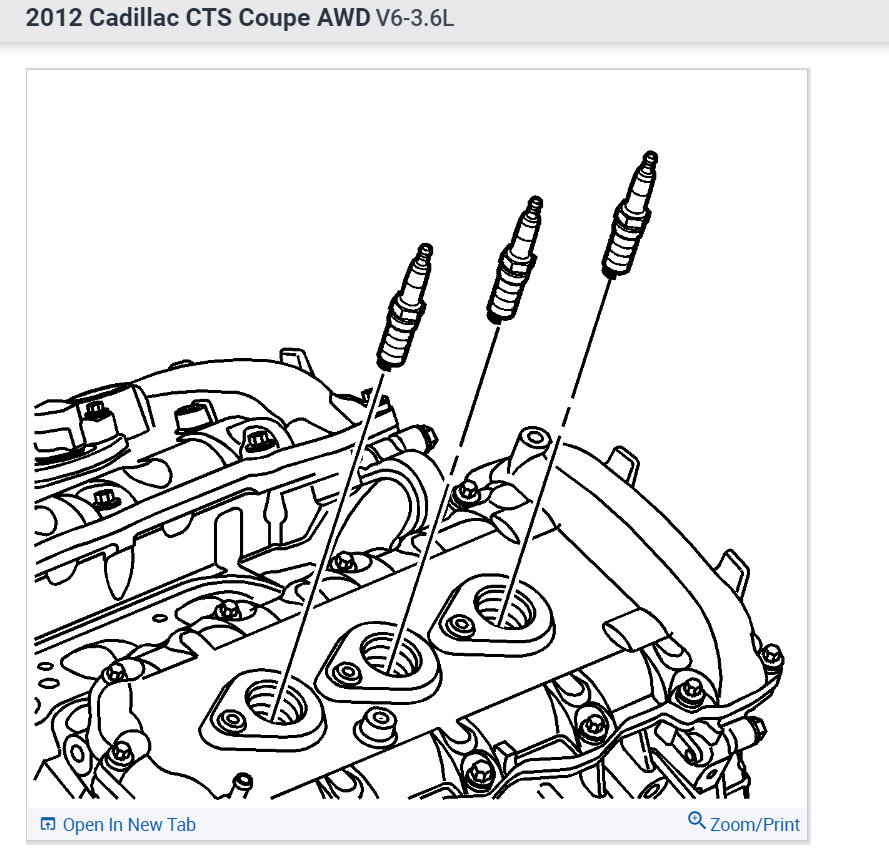 2012 Cadillac CTS Coupe AWD V6-3.6L

Open In New Tab

Zoom/Print