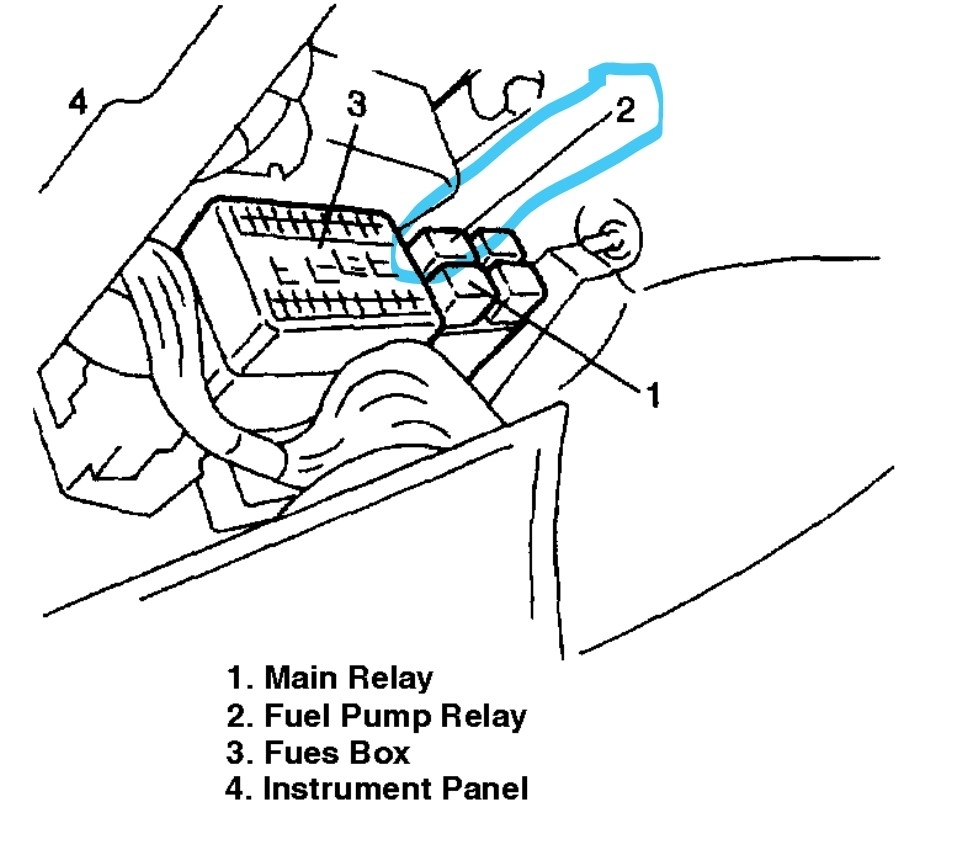 4
3
2
1

1. Main Relay
2. Fuel Pump Relay
3. Fues Box
4. Instrument Panel