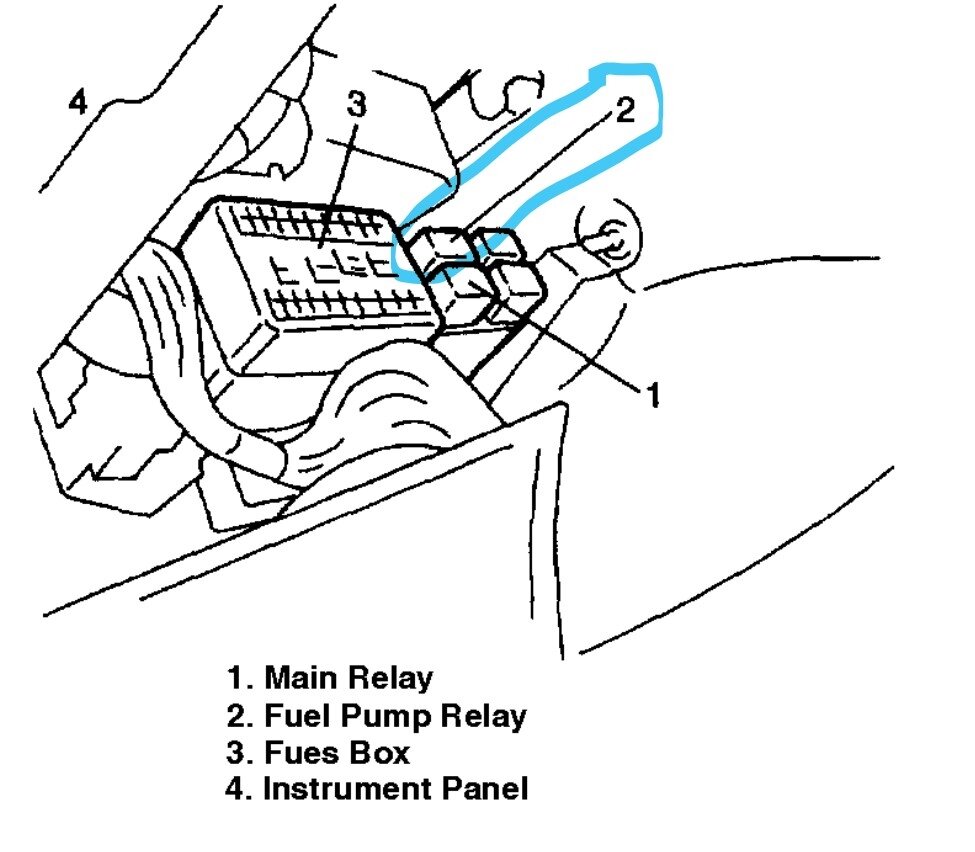 4
3
2
1

1. Main Relay
2. Fuel Pump Relay
3. Fues Box
4. Instrument Panel