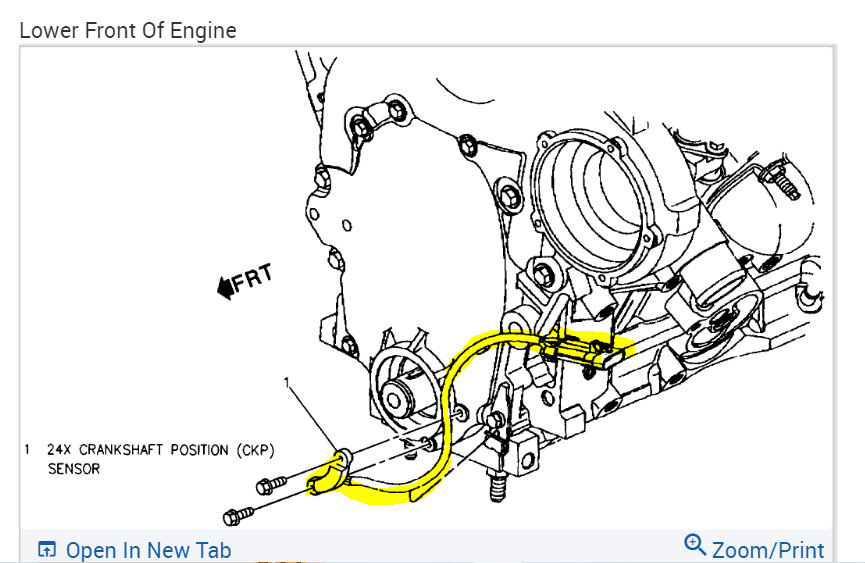 Lower Front Of Engine

FRT

1

1 24X CRANKSHAFT POSITION (CKP) SENSOR

Open In New Tab

Zoom/Print