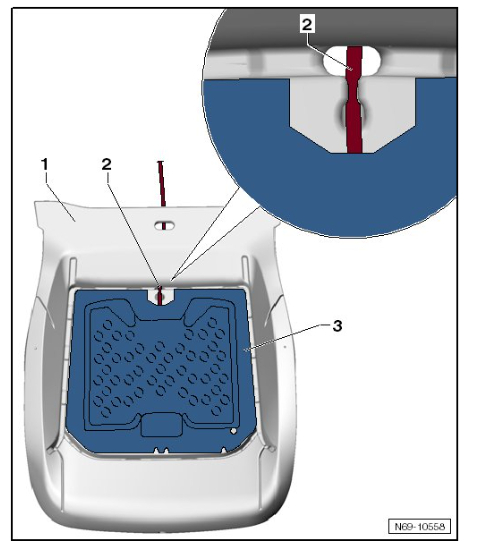 2

1

2

3

N69-10558