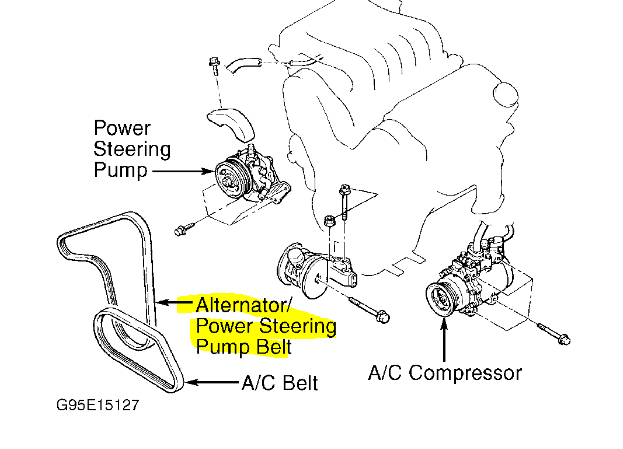 Power Steering Pump

Alternator/ Power Steering Pump Belt

A/C Belt

A/C Compressor

G95E15127