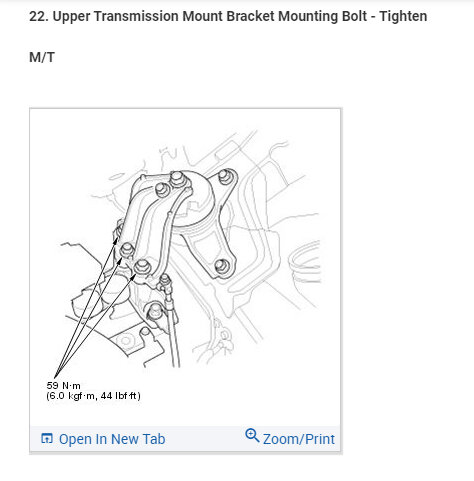 22. Upper Transmission Mount Bracket Mounting Bolt - Tighten

M/T

59 N·m
(6.0 kgf·m, 44 lbf·ft)

Open In New Tab

Zoom/Print