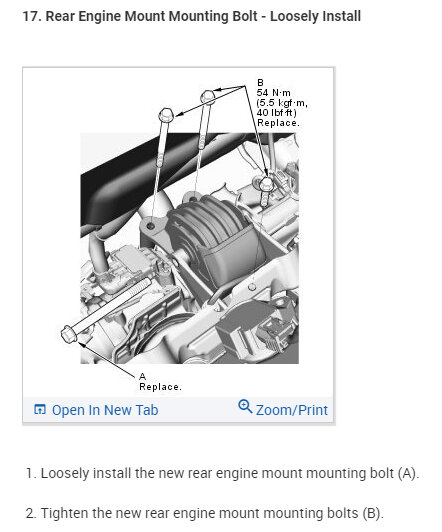 17. Rear Engine Mount Mounting Bolt - Loosely Install

B
54 N·m
(5.5 kgf·m,
40 lbf·ft)
Replace.

A
Replace.

Open In New Tab

Zoom/Print

1. Loosely install the new rear engine mount mounting bolt (A).

2. Tighten the new rear engine mount mounting bolts (B).