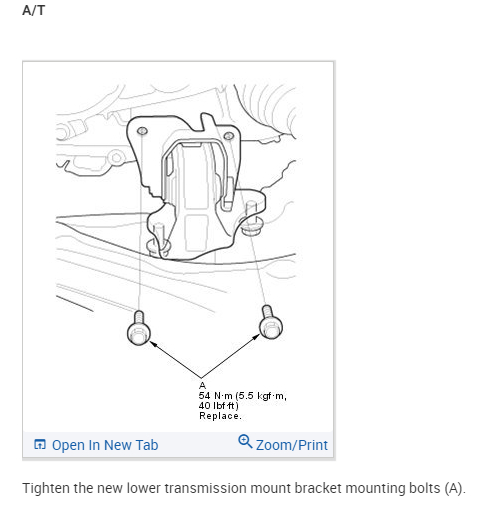 A/T

A
54 N·m (5.5 kgf·m, 40 lbf·ft)
Replace.

Open In New Tab
Zoom/Print

Tighten the new lower transmission mount bracket mounting bolts (A).