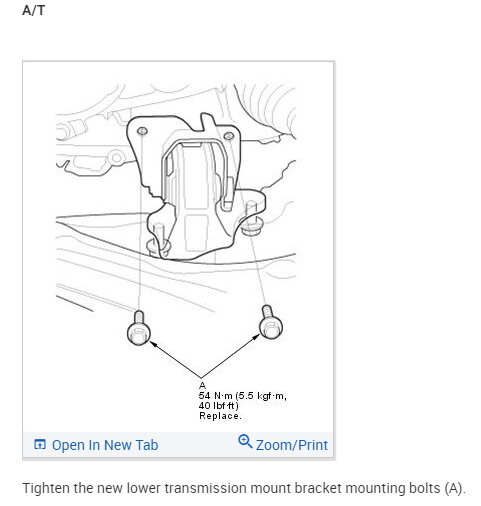 A/T

A
54 N·m (5.5 kgf·m, 40 lbf·ft)
Replace.

Open In New Tab

Zoom/Print

Tighten the new lower transmission mount bracket mounting bolts (A).