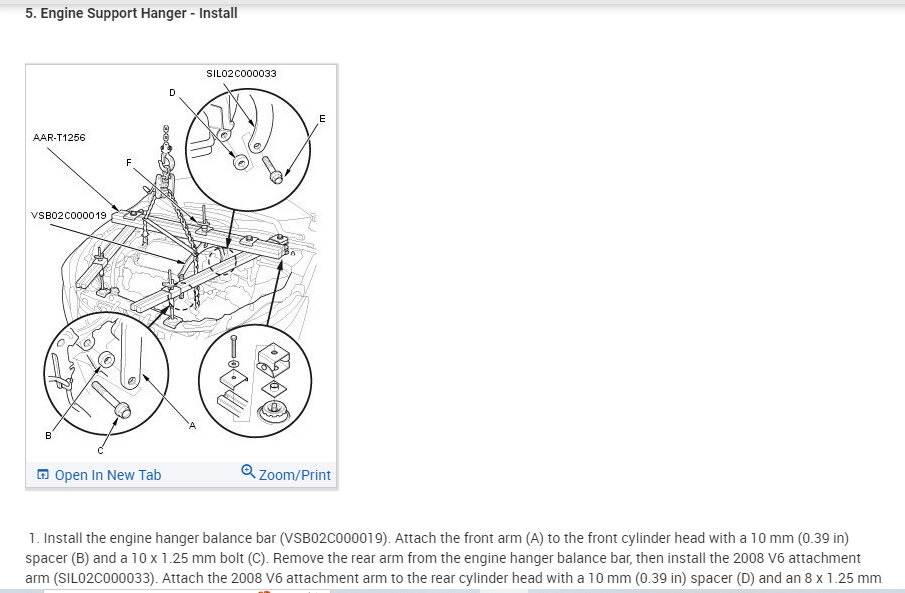 5. Engine Support Hanger - Install

SIL02C000033
D
E
AAR-T1256
F
VSB02C000019
B
C
A

Open In New Tab
Zoom/Print

1. Install the engine hanger balance bar (VSB02C000019). Attach the front arm (A) to the front cylinder head with a 10 mm (0.39 in) spacer (B) and a 10 x 1.25 mm bolt (C). Remove the rear arm from the engine hanger balance bar, then install the 2008 V6 attachment arm (SIL02C000033). Attach the 2008 V6 attachment arm to the rear cylinder head with a 10 mm (0.39 in) spacer (D) and an 8 x 1.25 mm