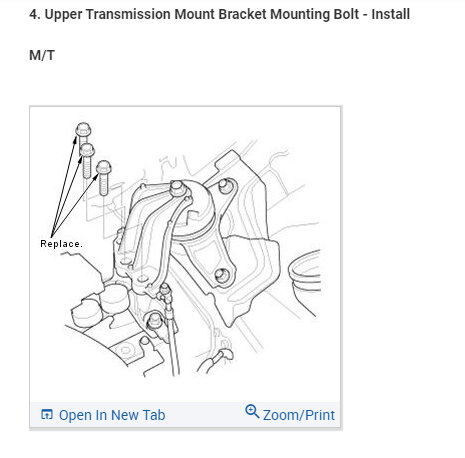 4. Upper Transmission Mount Bracket Mounting Bolt - Install

M/T

Replace.

Open In New Tab Zoom/Print