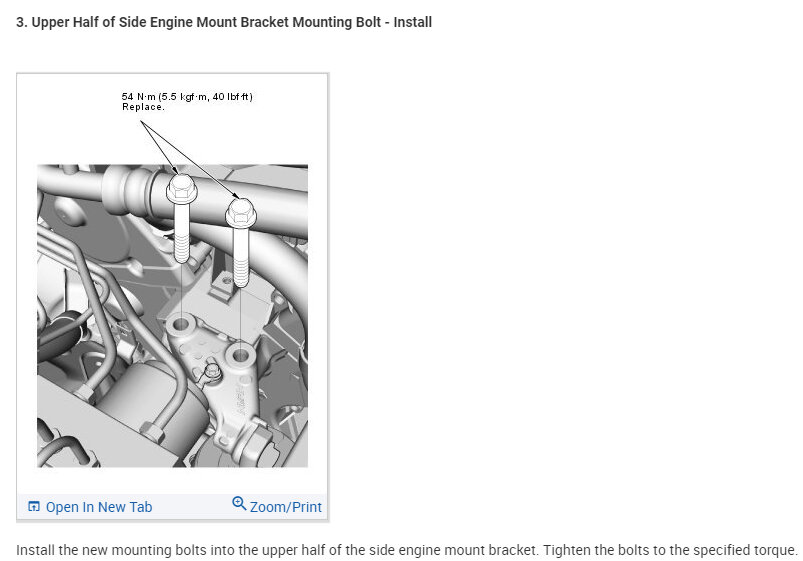 3. Upper Half of Side Engine Mount Bracket Mounting Bolt - Install

54 N·m (5.5 kgf·m, 40 lbf·ft)
Replace.

Open In New Tab
Zoom/Print

Install the new mounting bolts into the upper half of the side engine mount bracket. Tighten the bolts to the specified torque.