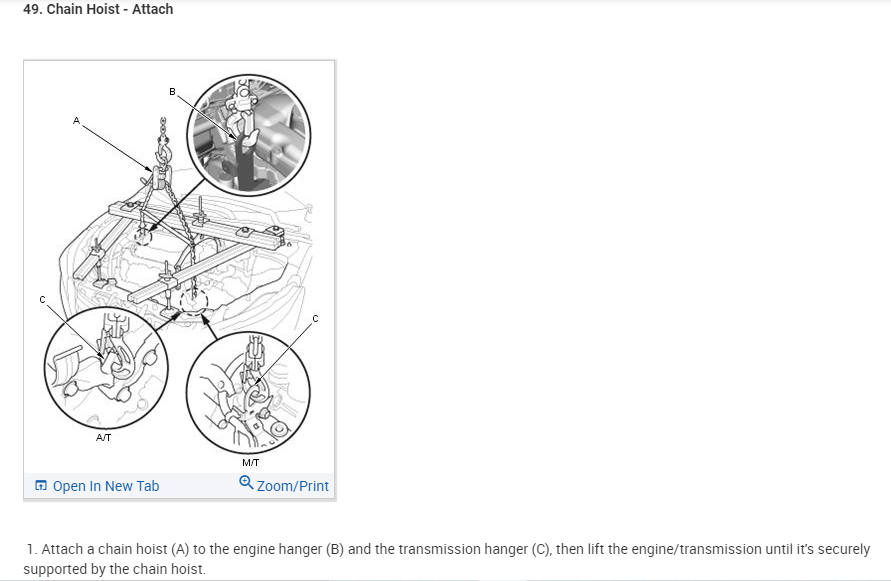 49. Chain Hoist - Attach

B

A

C

C

A/T

M/T

Open In New Tab

Zoom/Print

1. Attach a chain hoist (A) to the engine hanger (B) and the transmission hanger (C), then lift the engine/transmission until it's securely supported by the chain hoist.