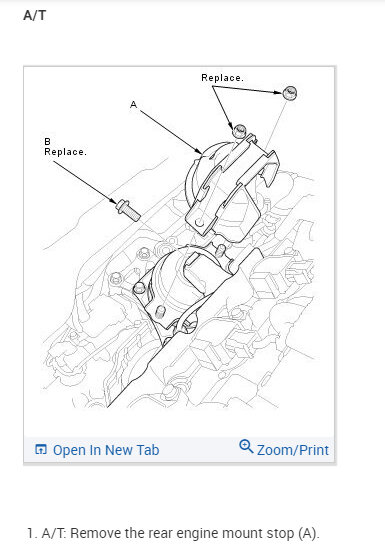 A/T

Replace.

A

B
Replace.

Open In New Tab

Zoom/Print

1. A/T: Remove the rear engine mount stop (A).