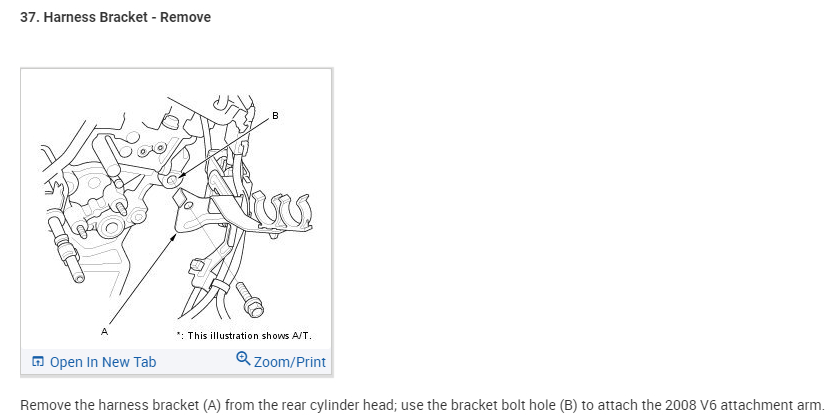 37. Harness Bracket - Remove

B

A

*: This illustration shows A/T.

Open In New Tab

Zoom/Print

Remove the harness bracket (A) from the rear cylinder head; use the bracket bolt hole (B) to attach the 2008 V6 attachment arm.