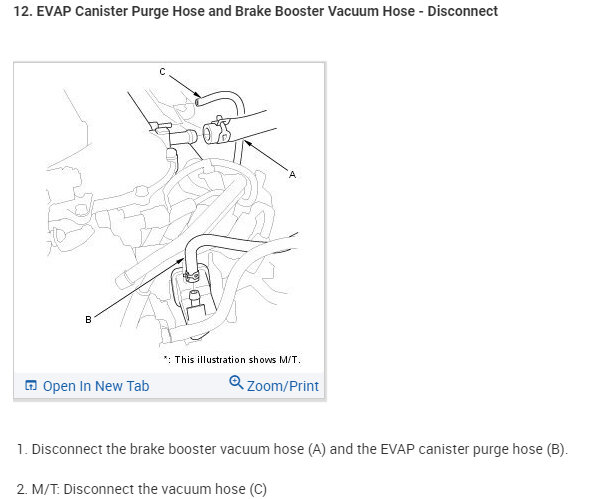 12. EVAP Canister Purge Hose and Brake Booster Vacuum Hose - Disconnect

C

A

B

*: This illustration shows M/T.

Open In New Tab

Zoom/Print

1. Disconnect the brake booster vacuum hose (A) and the EVAP canister purge hose (B).

2. M/T: Disconnect the vacuum hose (C)