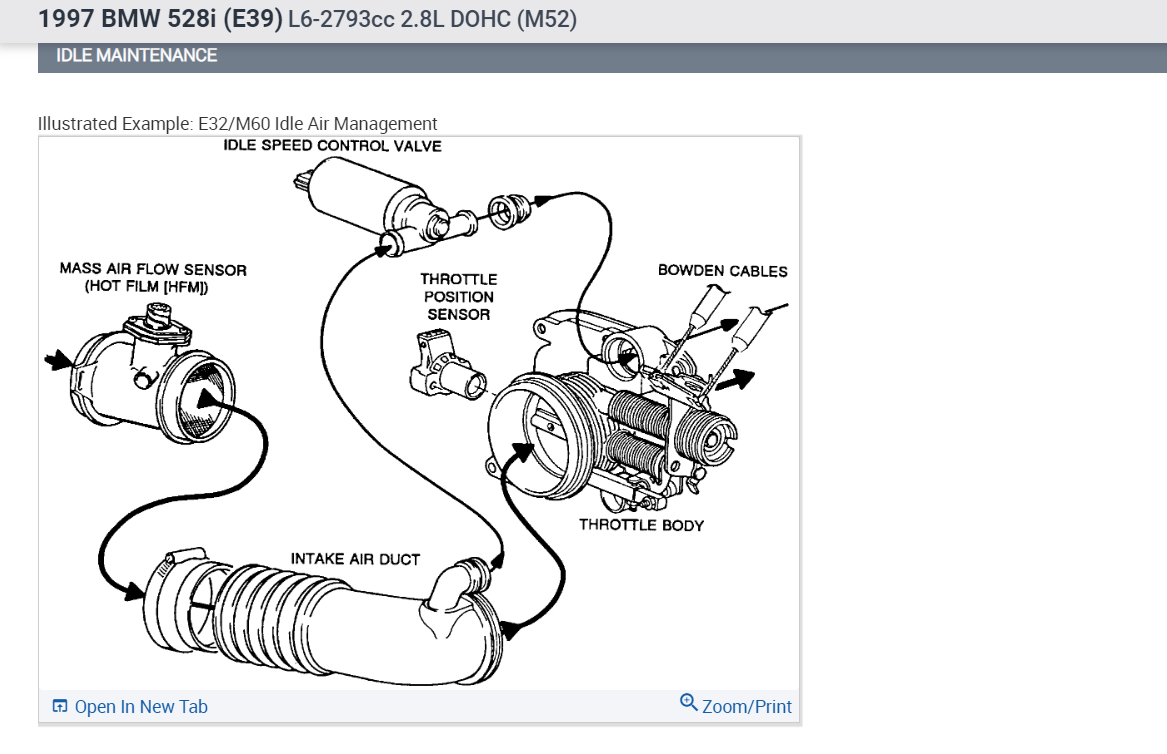 1997 BMW 528i (E39) L6-2793cc 2.8L DOHC (M52)

IDLE MAINTENANCE

Illustrated Example: E32/M60 Idle Air Management

IDLE SPEED CONTROL VALVE

MASS AIR FLOW SENSOR (HOT FILM [HFM])

THROTTLE POSITION SENSOR

BOWDEN CABLES

THROTTLE BODY

INTAKE AIR DUCT

Open In New Tab

Zoom/Print