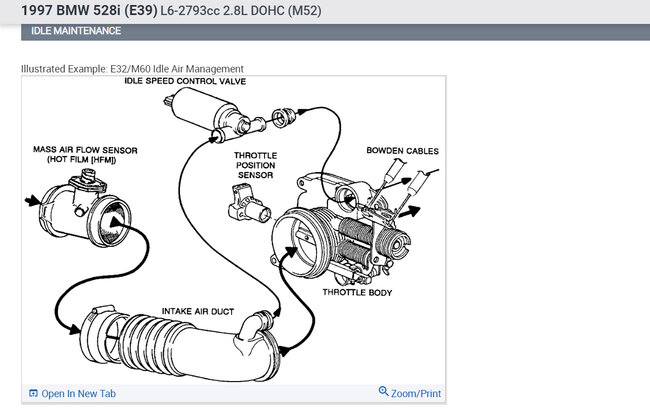 1997 BMW 528i (E39) L6-2793cc 2.8L DOHC (M52)

IDLE MAINTENANCE

Illustrated Example: E32/M60 Idle Air Management

IDLE SPEED CONTROL VALVE

MASS AIR FLOW SENSOR (HOT FILM [HFM])

THROTTLE POSITION SENSOR

BOWDEN CABLES

THROTTLE BODY

INTAKE AIR DUCT

Open In New Tab

Zoom/Print