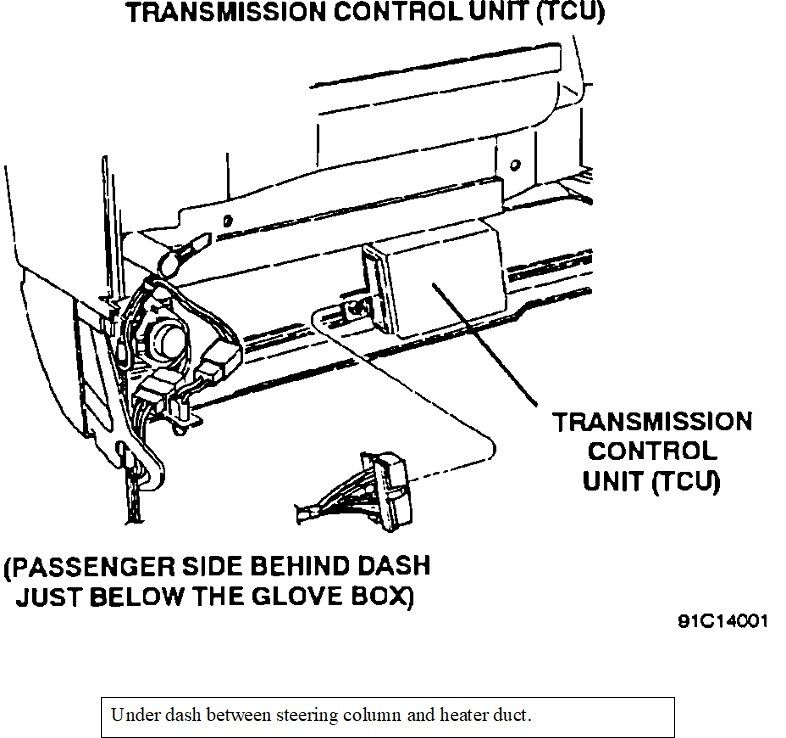 TRANSMISSION CONTROL UNIT (TCU)

TRANSMISSION CONTROL UNIT (TCU)

(PASSENGER SIDE BEHIND DASH JUST BELOW THE GLOVE BOX)

91C14001

Under dash between steering column and heater duct.