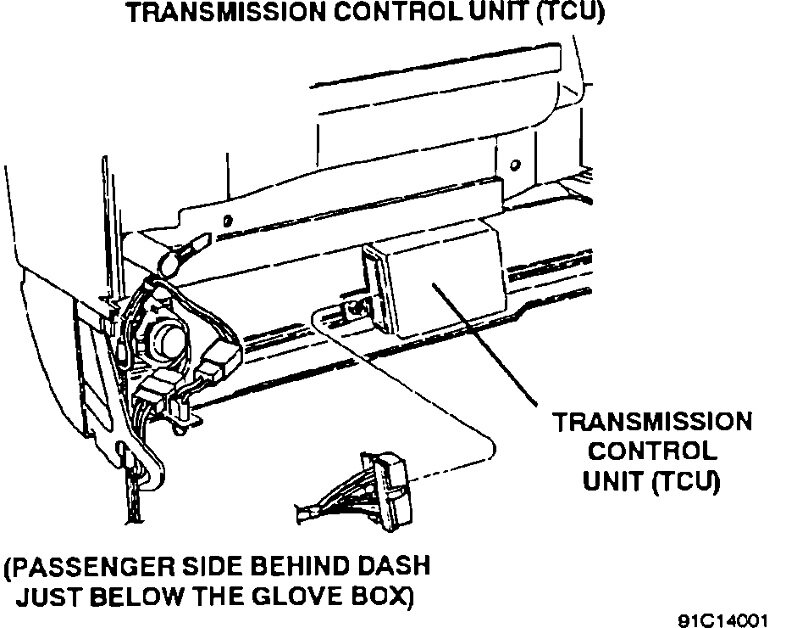 TRANSMISSION CONTROL UNIT (TCU)

TRANSMISSION CONTROL UNIT (TCU)

(PASSENGER SIDE BEHIND DASH JUST BELOW THE GLOVE BOX)

91C14001