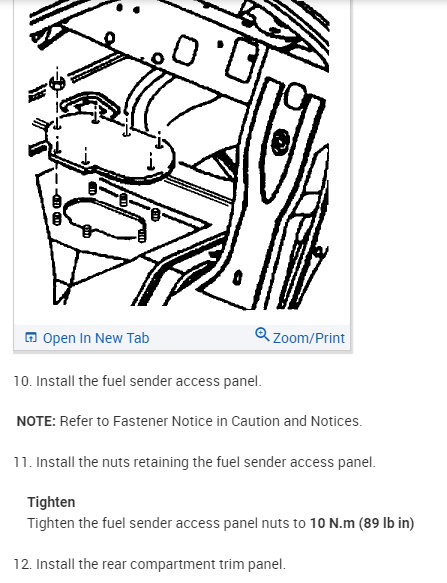 Open In New Tab

Zoom/Print

10. Install the fuel sender access panel.

NOTE: Refer to Fastener Notice in Caution and Notices.

11. Install the nuts retaining the fuel sender access panel.

Tighten
Tighten the fuel sender access panel nuts to 10 N.m (89 lb in)

12. Install the rear compartment trim panel.