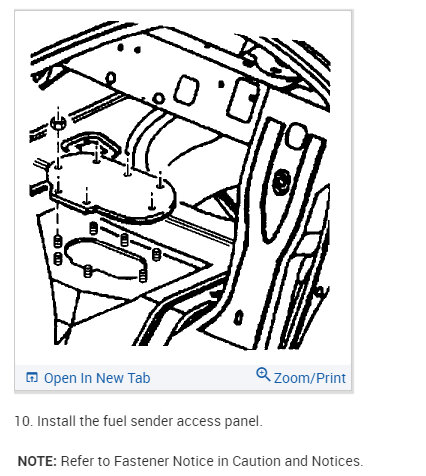 Open In New Tab
Zoom/Print

10. Install the fuel sender access panel.

NOTE: Refer to Fastener Notice in Caution and Notices.