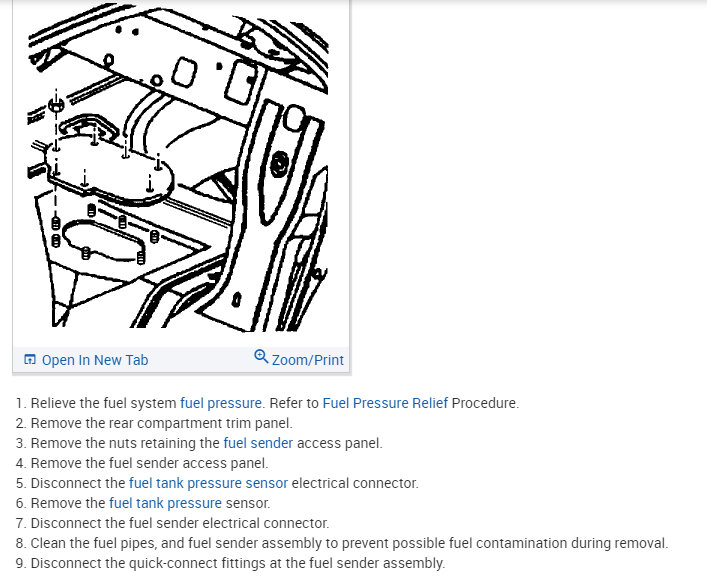 Open In New Tab

Zoom/Print

1. Relieve the fuel system fuel pressure. Refer to Fuel Pressure Relief Procedure.
2. Remove the rear compartment trim panel.
3. Remove the nuts retaining the fuel sender access panel.
4. Remove the fuel sender access panel.
5. Disconnect the fuel tank pressure sensor electrical connector.
6. Remove the fuel tank pressure sensor.
7. Disconnect the fuel sender electrical connector.
8. Clean the fuel pipes, and fuel sender assembly to prevent possible fuel contamination during removal.
9. Disconnect the quick-connect fittings at the fuel sender assembly.