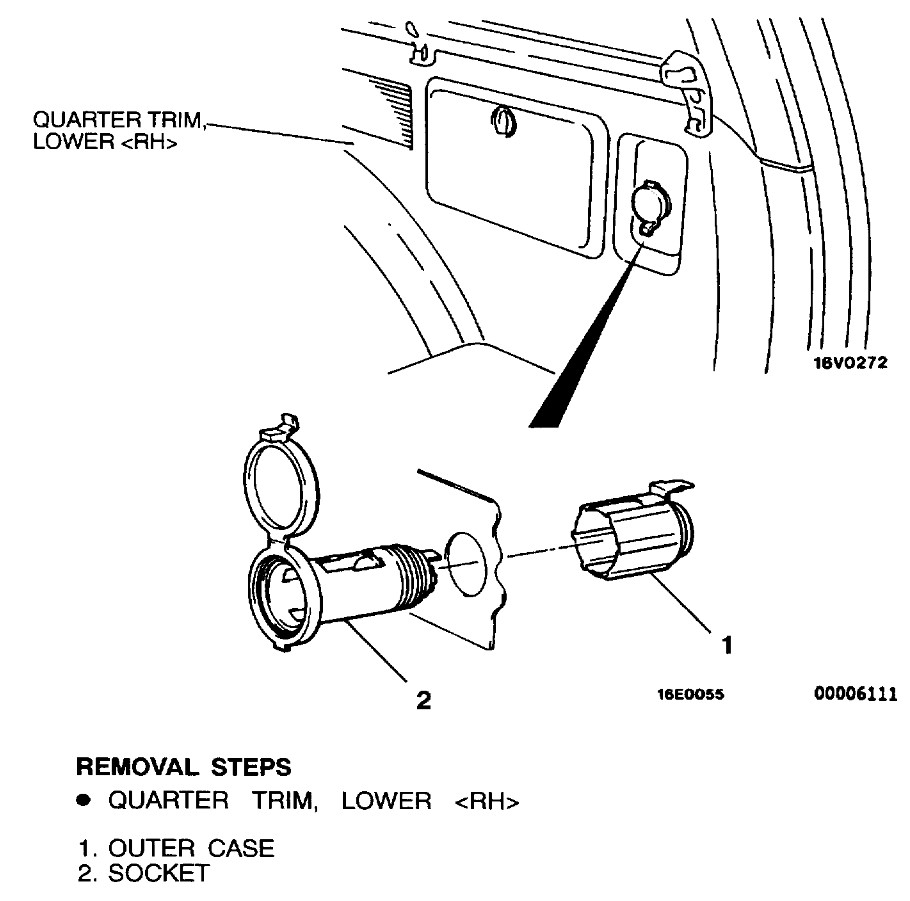 QUARTER TRIM, LOWER <RH>

16V0272

1

2

16E0055

00006111

REMOVAL STEPS
● QUARTER TRIM, LOWER <RH>

1. OUTER CASE
2. SOCKET