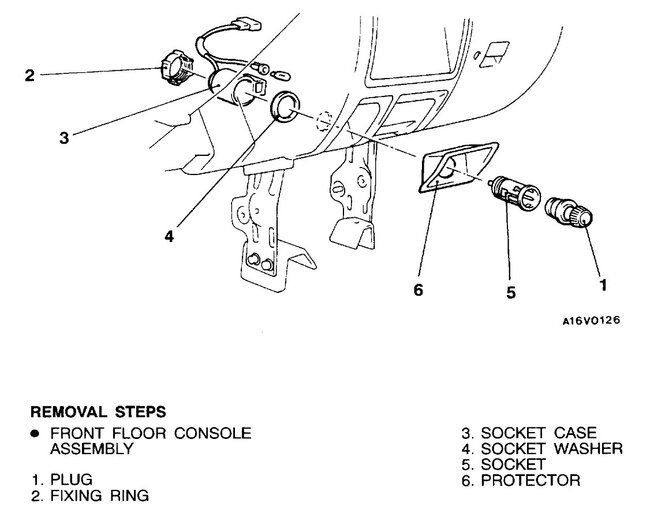 2

3

4

6

5

1

A16V0126

REMOVAL STEPS
● FRONT FLOOR CONSOLE ASSEMBLY

1. PLUG
2. FIXING RING

3. SOCKET CASE
4. SOCKET WASHER
5. SOCKET
6. PROTECTOR