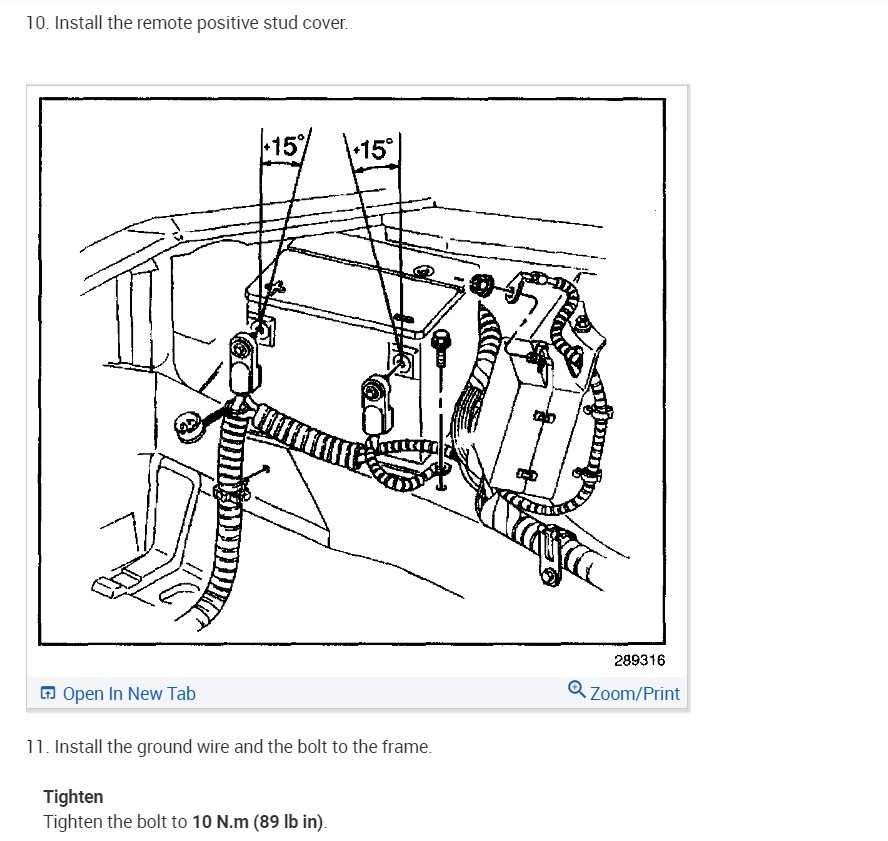 10. Install the remote positive stud cover.

+15°
+15°

289316

Open In New Tab
Zoom/Print

11. Install the ground wire and the bolt to the frame.

Tighten
Tighten the bolt to 10 N.m (89 lb in).