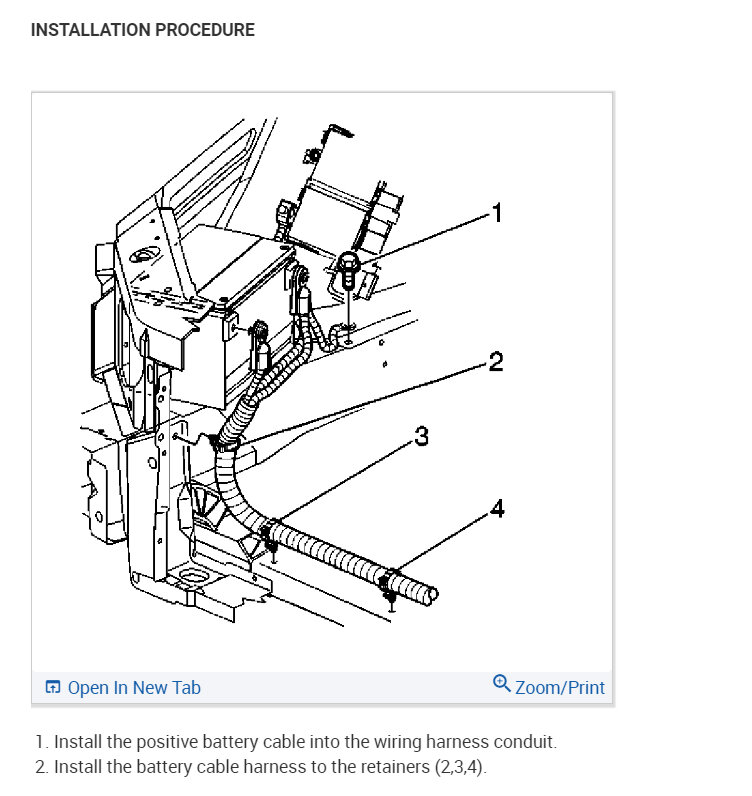 INSTALLATION PROCEDURE

1
2
3
4

Open In New Tab
Zoom/Print

1. Install the positive battery cable into the wiring harness conduit.
2. Install the battery cable harness to the retainers (2,3,4).