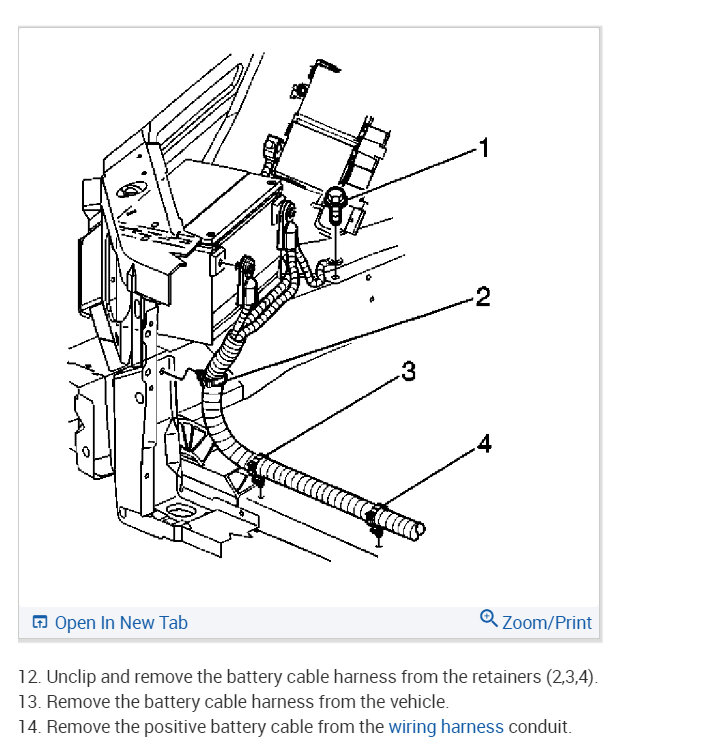 1

2

3

4

Open In New Tab

Zoom/Print

12. Unclip and remove the battery cable harness from the retainers (2,3,4).
13. Remove the battery cable harness from the vehicle.
14. Remove the positive battery cable from the wiring harness conduit.