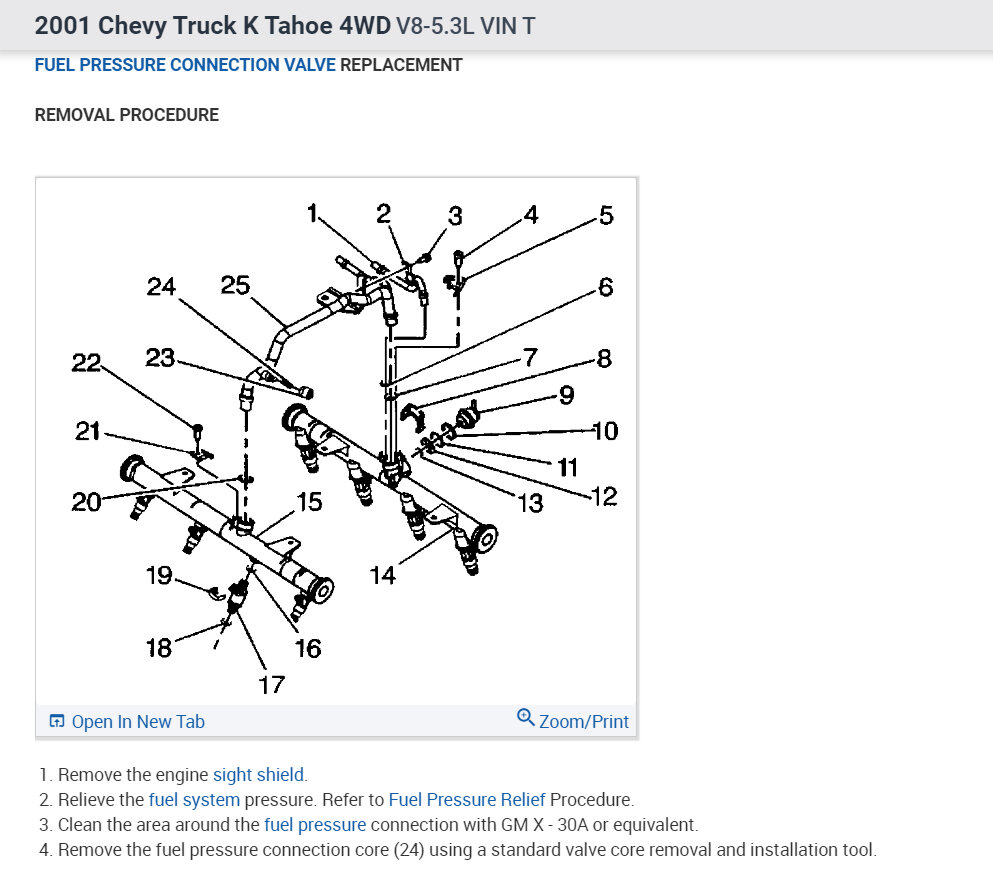 2001 Chevy Truck K Tahoe 4WD V8-5.3L VIN T

FUEL PRESSURE CONNECTION VALVE REPLACEMENT

REMOVAL PROCEDURE

1
2
3
4
5
24
25
6
22
23
7
8
9
21
10
11
20
15
13
12
19
14
18
16
17

Open In New Tab
Zoom/Print

1. Remove the engine sight shield.
2. Relieve the fuel system pressure. Refer to Fuel Pressure Relief Procedure.
3. Clean the area around the fuel pressure connection with GM X - 30A or equivalent.
4. Remove the fuel pressure connection core (24) using a standard valve core removal and installation tool.