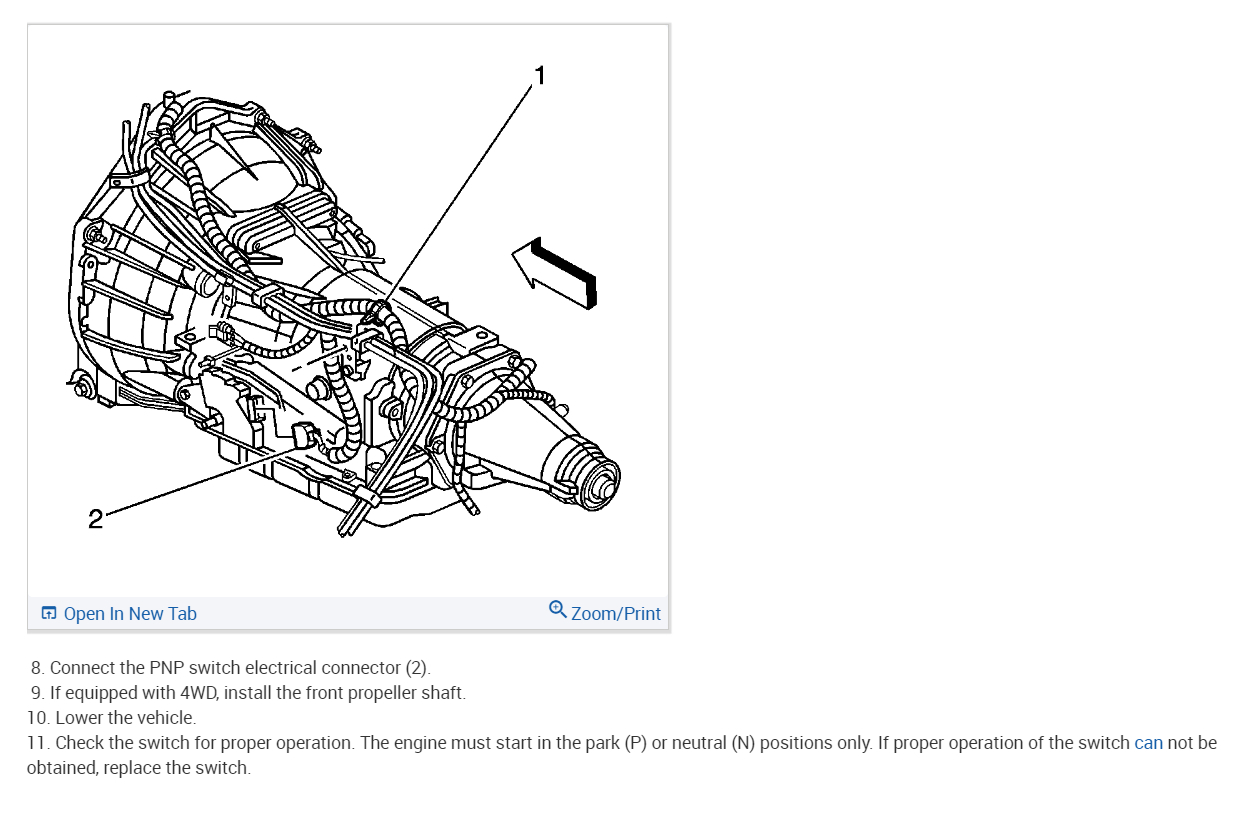 1

2

Open In New Tab

Zoom/Print

8. Connect the PNP switch electrical connector (2).
9. If equipped with 4WD, install the front propeller shaft.
10. Lower the vehicle.
11. Check the switch for proper operation. The engine must start in the park (P) or neutral (N) positions only. If proper operation of the switch can not be obtained, replace the switch.