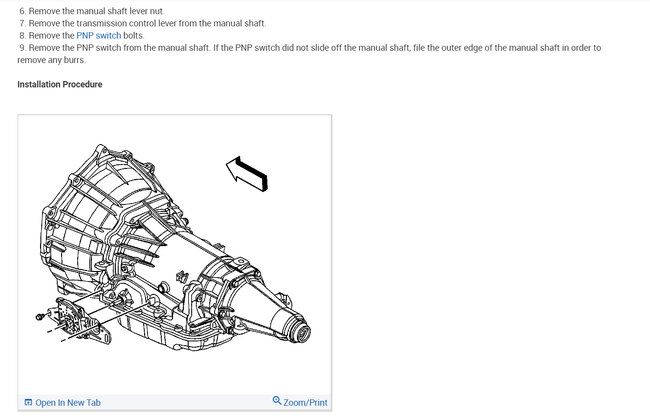 6. Remove the manual shaft lever nut.
7. Remove the transmission control lever from the manual shaft.
8. Remove the PNP switch bolts.
9. Remove the PNP switch from the manual shaft. If the PNP switch did not slide off the manual shaft, file the outer edge of the manual shaft in order to remove any burrs.

Installation Procedure

Open In New Tab
Zoom/Print