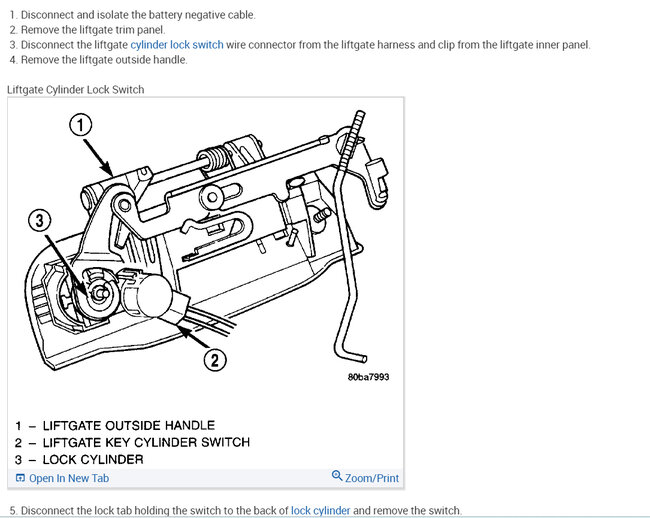 1. Disconnect and isolate the battery negative cable.
2. Remove the liftgate trim panel.
3. Disconnect the liftgate cylinder lock switch wire connector from the liftgate harness and clip from the liftgate inner panel.
4. Remove the liftgate outside handle.

Liftgate Cylinder Lock Switch

1

3

2

80ba7993

1 – LIFTGATE OUTSIDE HANDLE
2 – LIFTGATE KEY CYLINDER SWITCH
3 – LOCK CYLINDER

Open In New Tab

Zoom/Print

5. Disconnect the lock tab holding the switch to the back of lock cylinder and remove the switch.