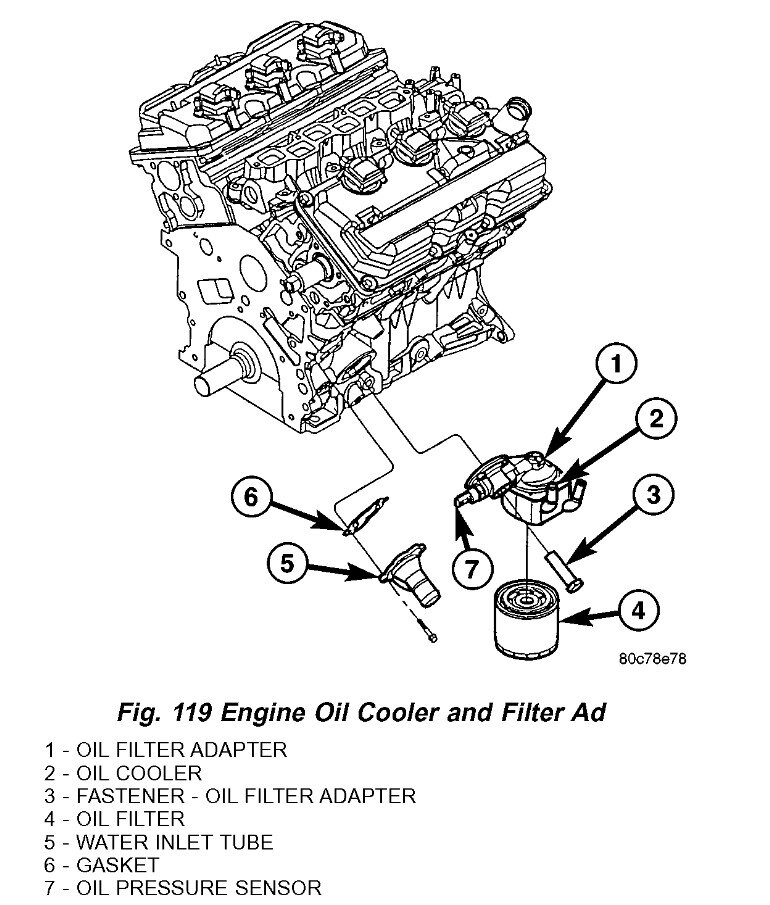 1
2
3
6
5
7
4
80c78e78

Fig. 119 Engine Oil Cooler and Filter Ad

1 - OIL FILTER ADAPTER
2 - OIL COOLER
3 - FASTENER - OIL FILTER ADAPTER
4 - OIL FILTER
5 - WATER INLET TUBE
6 - GASKET
7 - OIL PRESSURE SENSOR