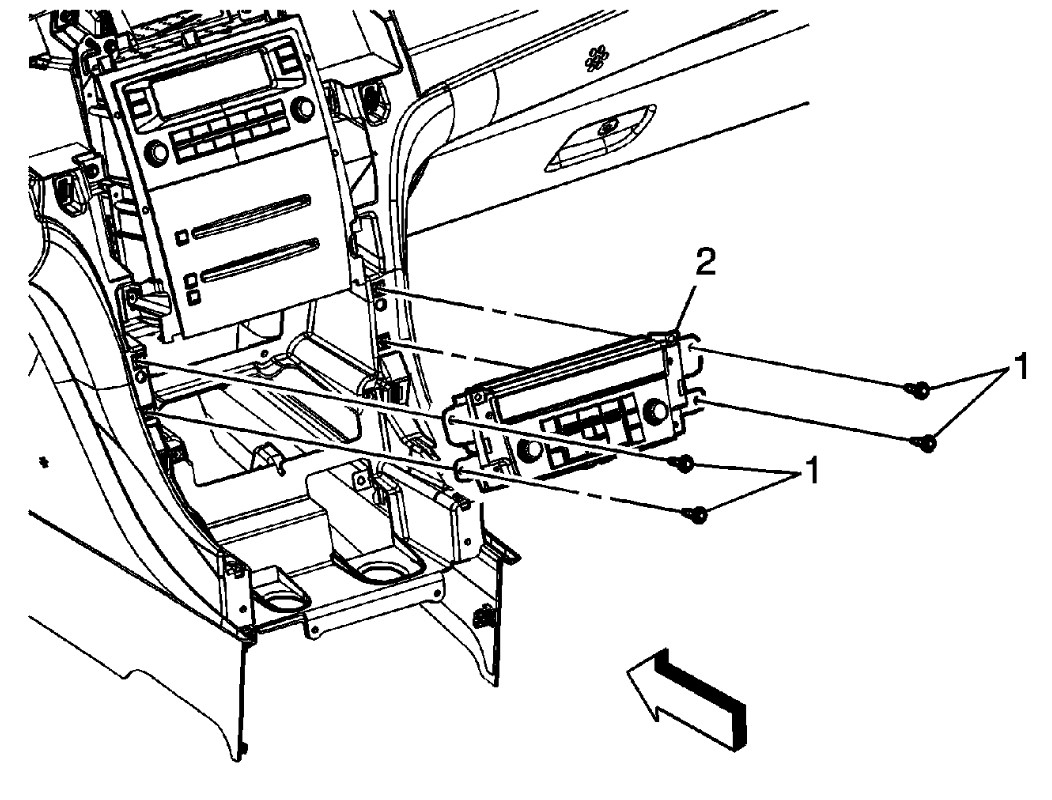 2
1
1