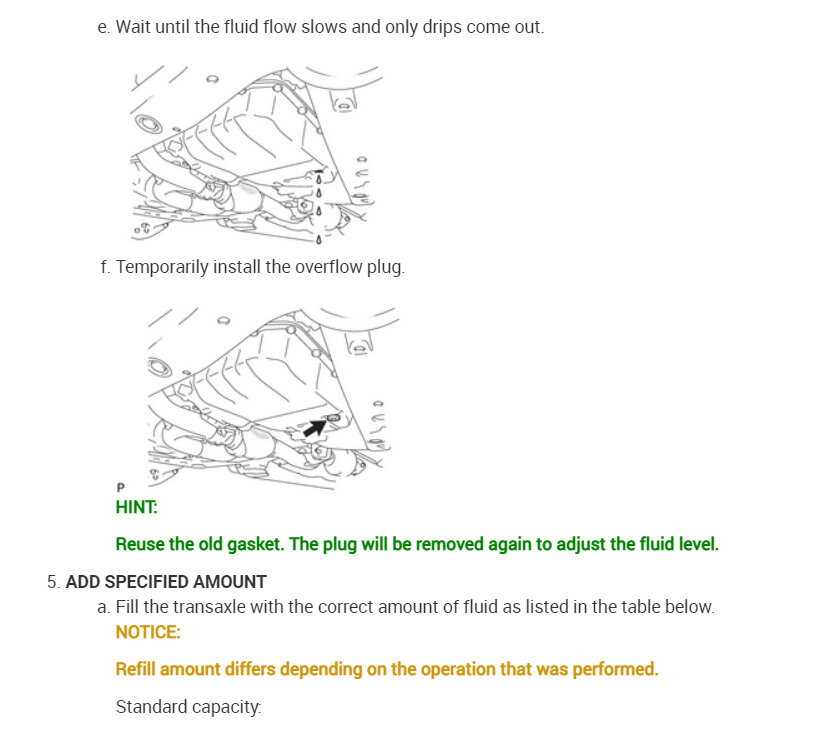 e. Wait until the fluid flow slows and only drips come out.

f. Temporarily install the overflow plug.

P

HINT:

Reuse the old gasket. The plug will be removed again to adjust the fluid level.

5. ADD SPECIFIED AMOUNT

a. Fill the transaxle with the correct amount of fluid as listed in the table below.

NOTICE:

Refill amount differs depending on the operation that was performed.

Standard capacity: