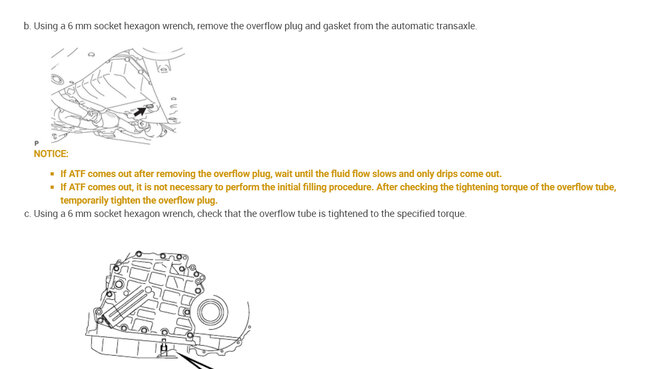 b. Using a 6 mm socket hexagon wrench, remove the overflow plug and gasket from the automatic transaxle.

P

NOTICE:

- If ATF comes out after removing the overflow plug, wait until the fluid flow slows and only drips come out.
- If ATF comes out, it is not necessary to perform the initial filling procedure. After checking the tightening torque of the overflow tube, temporarily tighten the overflow plug.

c. Using a 6 mm socket hexagon wrench, check that the overflow tube is tightened to the specified torque.