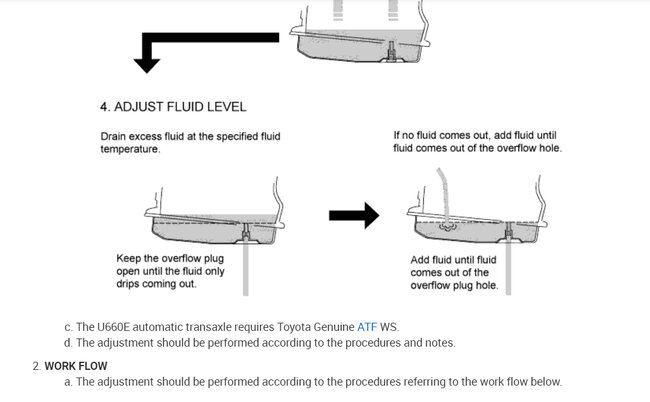 4. ADJUST FLUID LEVEL

Drain excess fluid at the specified fluid temperature.

If no fluid comes out, add fluid until fluid comes out of the overflow hole.

Keep the overflow plug open until the fluid only drips coming out.

Add fluid until fluid comes out of the overflow plug hole.

c. The U660E automatic transaxle requires Toyota Genuine ATF WS.
d. The adjustment should be performed according to the procedures and notes.

2. WORK FLOW
a. The adjustment should be performed according to the procedures referring to the work flow below.