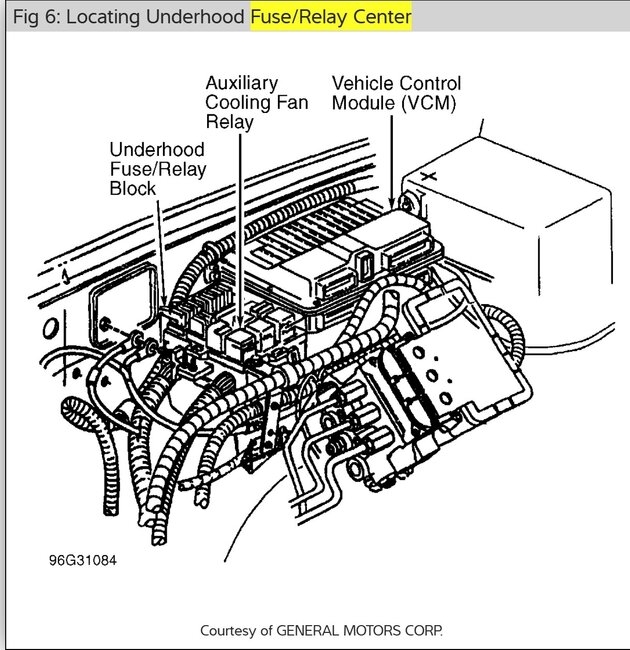 Fig 6: Locating Underhood Fuse/Relay Center

Auxiliary Cooling Fan Relay

Vehicle Control Module (VCM)

Underhood Fuse/Relay Block

96G31084

Courtesy of GENERAL MOTORS CORP.