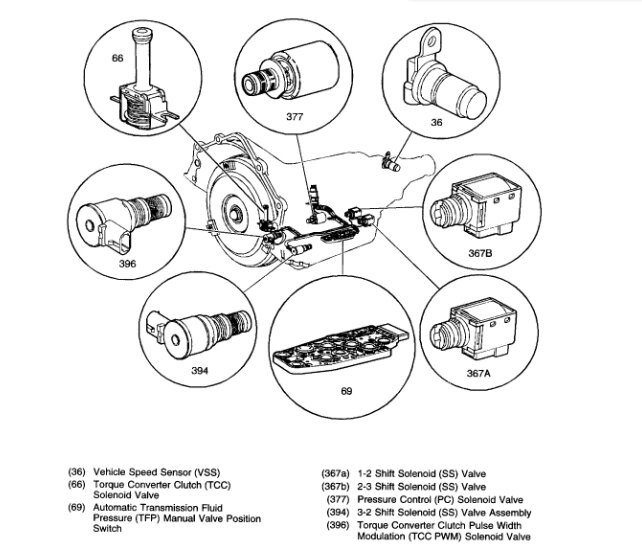 66

377

36

396

367B

394

69

367A

(36) Vehicle Speed Sensor (VSS)
(66) Torque Converter Clutch (TCC) Solenoid Valve
(69) Automatic Transmission Fluid Pressure (TFP) Manual Valve Position Switch

(367a) 1-2 Shift Solenoid (SS) Valve
(367b) 2-3 Shift Solenoid (SS) Valve
(377) Pressure Control (PC) Solenoid Valve
(394) 3-2 Shift Solenoid (SS) Valve Assembly
(396) Torque Converter Clutch Pulse Width Modulation (TCC PWM) Solenoid Valve