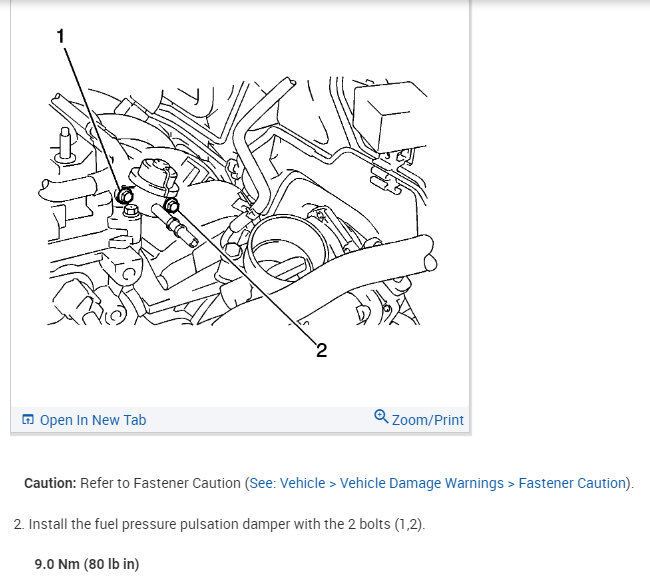 1

2

Open In New Tab

Zoom/Print

Caution: Refer to Fastener Caution (See: Vehicle > Vehicle Damage Warnings > Fastener Caution).

2. Install the fuel pressure pulsation damper with the 2 bolts (1,2).

9.0 Nm (80 lb in)