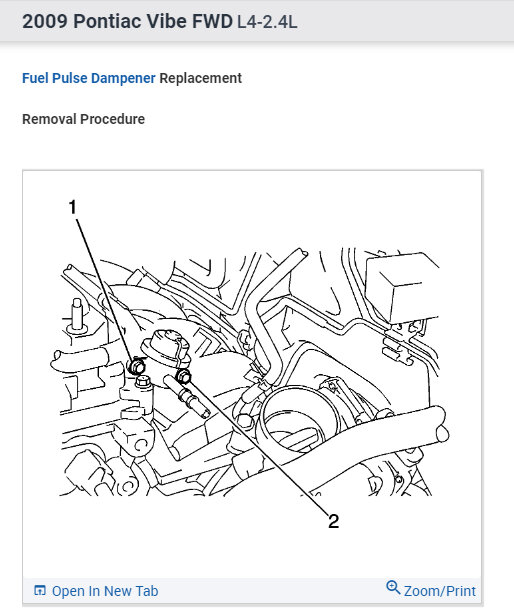 2009 Pontiac Vibe FWD L4-2.4L

Fuel Pulse Dampener Replacement

Removal Procedure

1

2

Open In New Tab

Zoom/Print