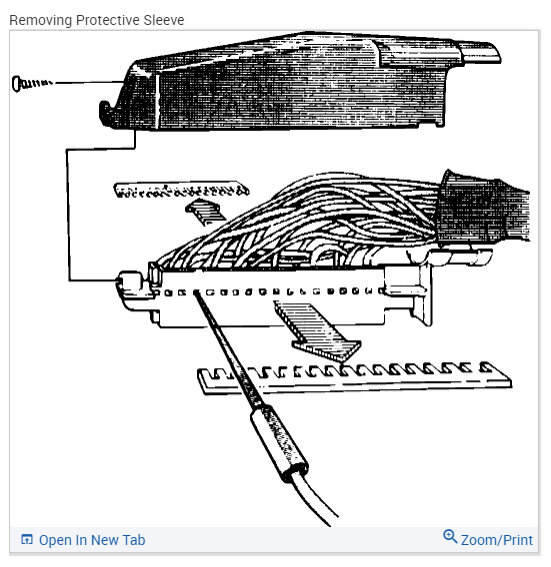 Removing Protective Sleeve

Open In New Tab

Zoom/Print